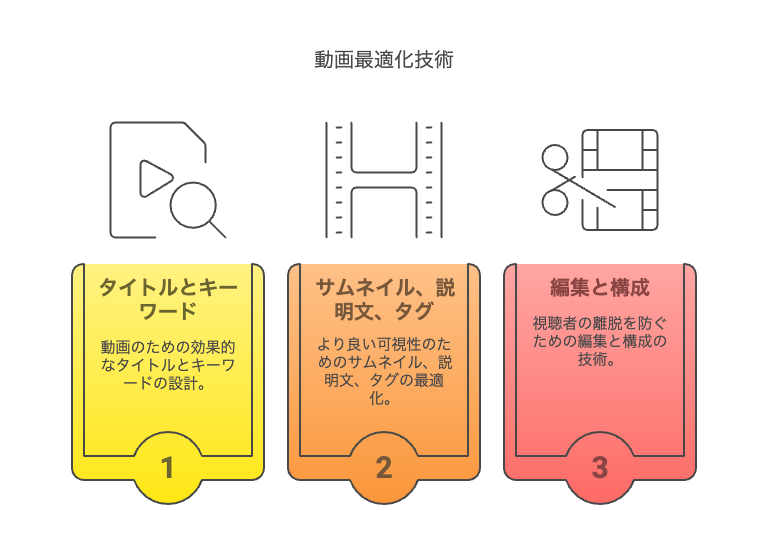 動画最適化技術

タイトルとキーワード

動画のための効果的なタイトルとキーワードの設計。

1

サムネイル、説明文、タグ

より良い可視性のためのサムネイル、説明文、タグの最適化。

2

編集と構成

視聴者の離脱を防ぐための編集と構成の技術。

3